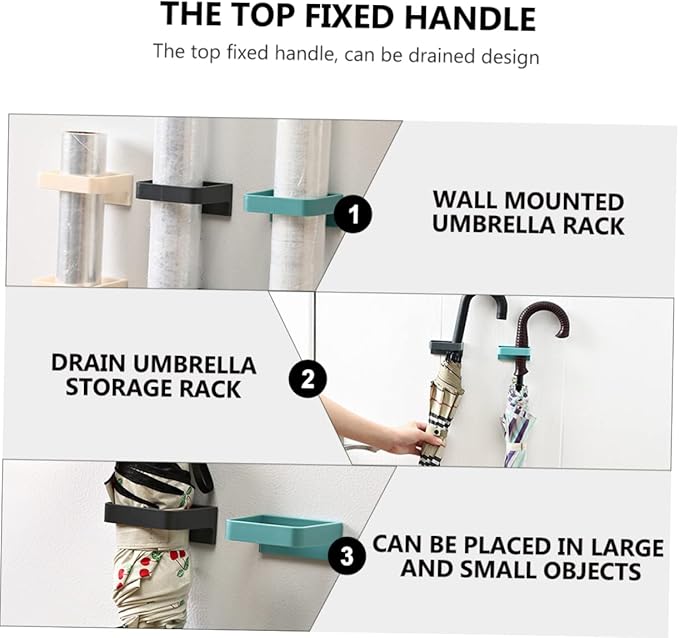 THE TOP FIXED HANDLE

The top fixed handle, can be drained design

1

WALL MOUNTED UMBRELLA RACK

DRAIN UMBRELLA STORAGE RACK

2

3

CAN BE PLACED IN LARGE AND SMALL OBJECTS