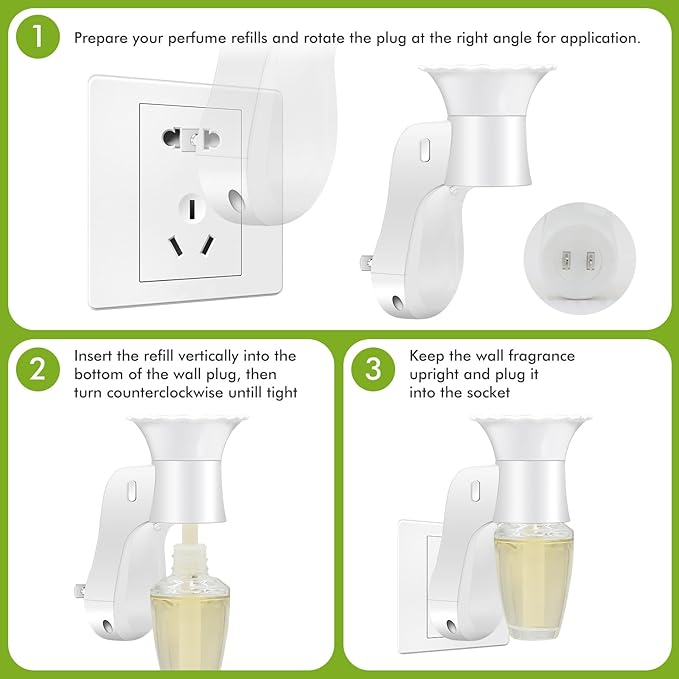 1
Prepare your perfume refills and rotate the plug at the right angle for application.

2
Insert the refill vertically into the bottom of the wall plug, then turn counterclockwise untill tight

3
Keep the wall fragrance upright and plug it into the socket