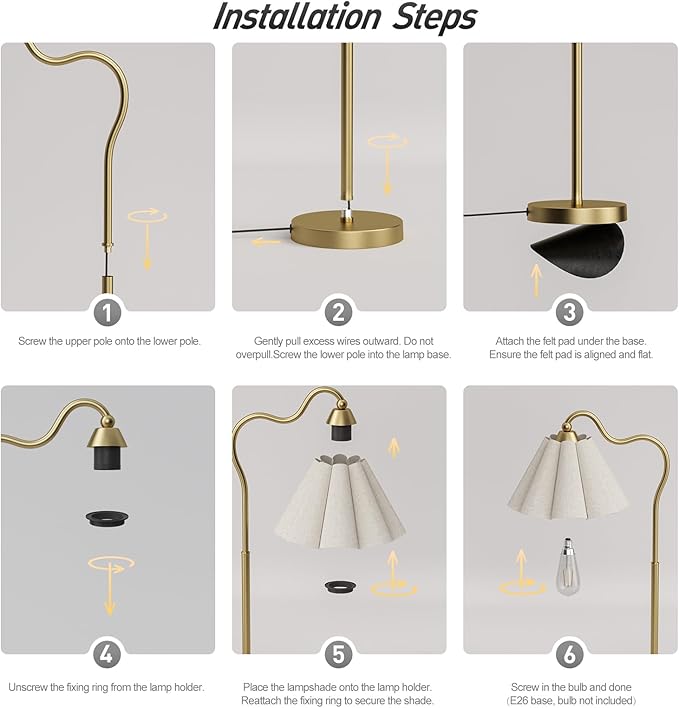 Installation Steps

1

Screw the upper pole onto the lower pole.

2

Gently pull excess wires outward. Do not overpull.Screw the lower pole into the lamp base.

3

Attach the felt pad under the base. Ensure the felt pad is aligned and flat.

4

Unscrew the fixing ring from the lamp holder.

5

Place the lampshade onto the lamp holder. Reattach the fixing ring to secure the shade.

6

Screw in the bulb and done (E26 base, bulb not included)