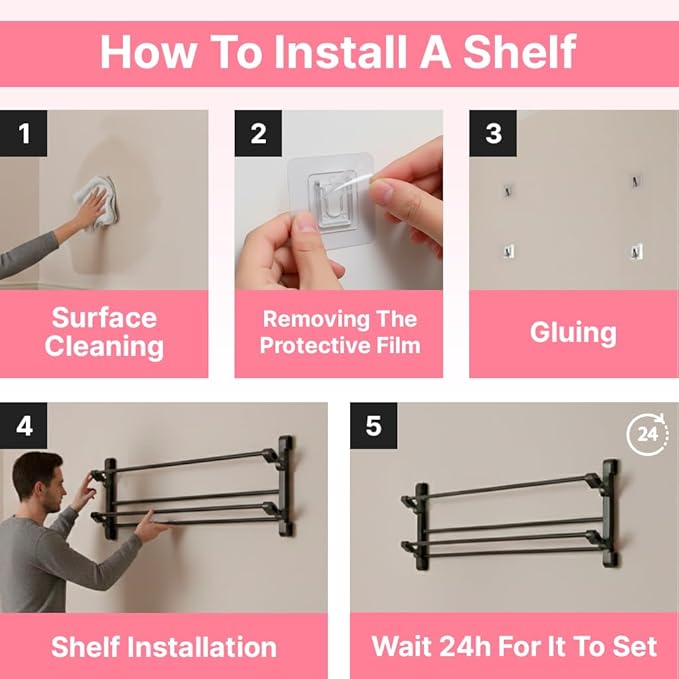 How To Install A Shelf

1

Surface Cleaning

2

Removing The Protective Film

3

Gluing

4

Shelf Installation

5

24

Wait 24h For It To Set