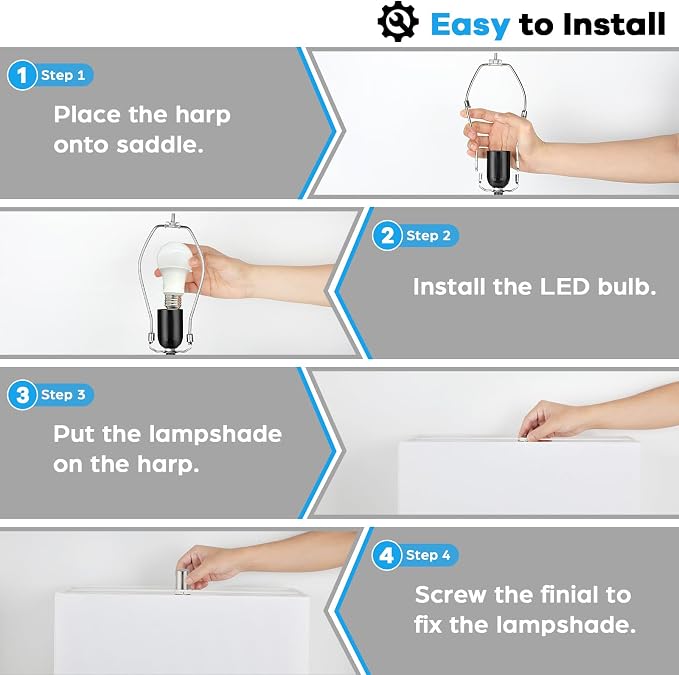 Easy to Install

1 Step 1

Place the harp onto saddle.

2 Step 2

Install the LED bulb.

3 Step 3

Put the lampshade on the harp.

4 Step 4

Screw the finial to fix the lampshade.