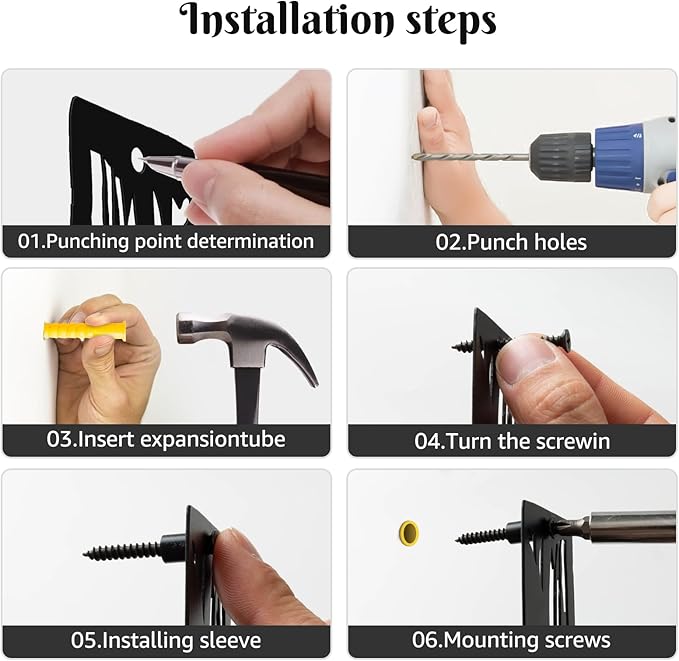 Installation steps

01.Punching point determination

02.Punch holes

03.Insert expansiontube

04.Turn the screwin

05.Installing sleeve

06.Mounting screws