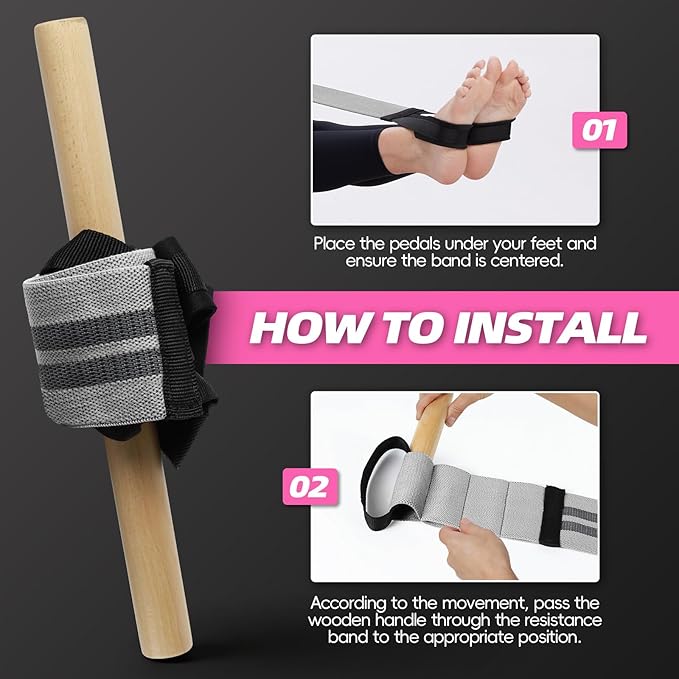 01

Place the pedals under your feet and ensure the band is centered.

HOW TO INSTALL

02

According to the movement, pass the wooden handle through the resistance band to the appropriate position.