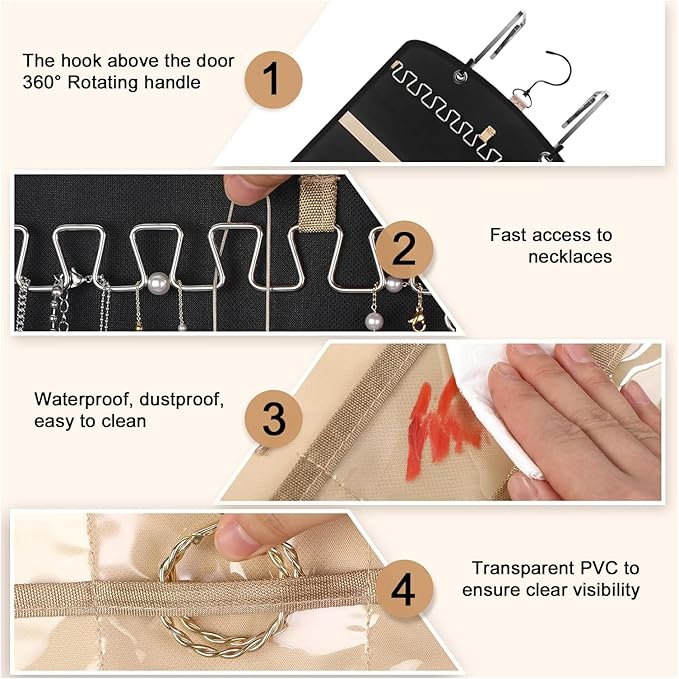 The hook above the door
360° Rotating handle

1

2

Fast access to necklaces

Waterproof, dustproof, easy to clean

3

4

Transparent PVC to ensure clear visibility