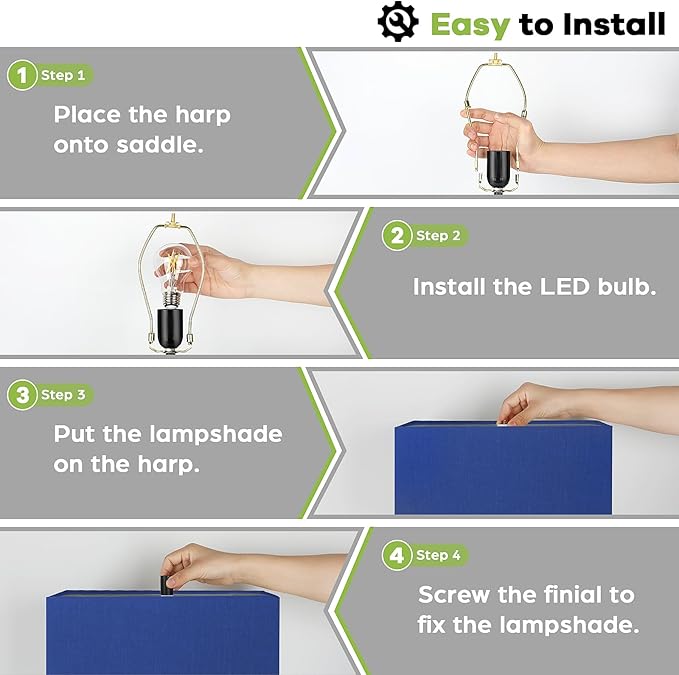 Easy to Install

1 Step 1

Place the harp onto saddle.

2 Step 2

Install the LED bulb.

3 Step 3

Put the lampshade on the harp.

4 Step 4

Screw the finial to fix the lampshade.