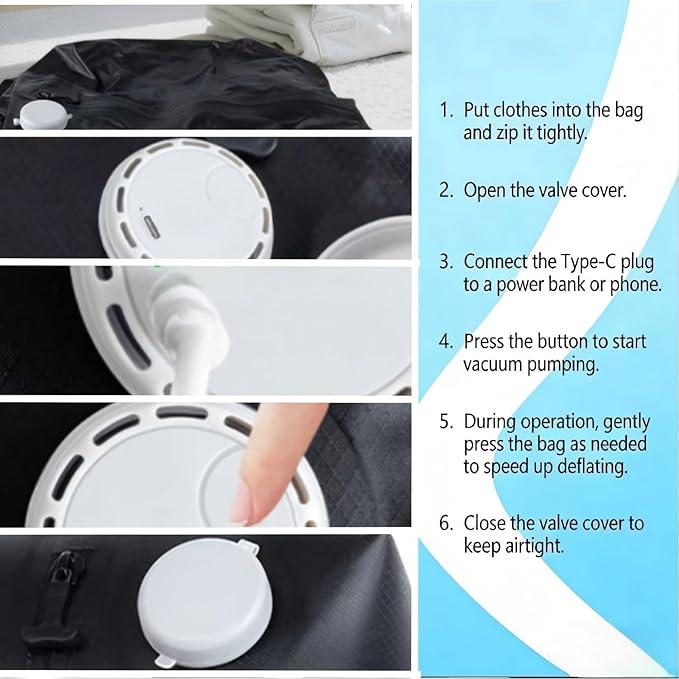 1. Put clothes into the bag and zip it tightly.

2. Open the valve cover.

3. Connect the Type-C plug to a power bank or phone.

4. Press the button to start vacuum pumping.

5. During operation, gently press the bag as needed to speed up deflating.

6. Close the valve cover to keep airtight.