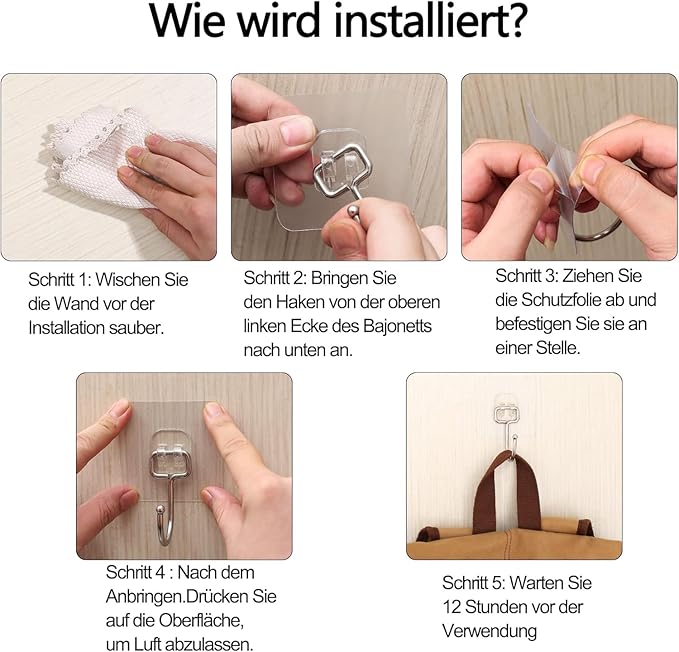 Wie wird installiert?

Schritt 1: Wischen Sie die Wand vor der Installation sauber.

Schritt 2: Bringen Sie den Haken von der oberen linken Ecke des Bajonetts nach unten an.

Schritt 3: Ziehen Sie die Schutzfolie ab und befestigen Sie sie an einer Stelle.

Schritt 4 : Nach dem Anbringen.Drücken Sie auf die Oberfläche, um Luft abzulassen.

Schritt 5: Warten Sie 12 Stunden vor der Verwendung