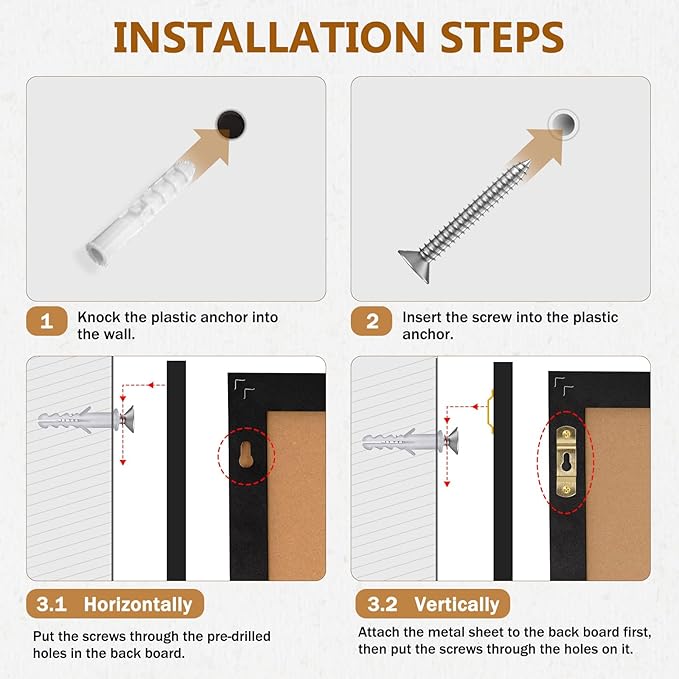 INSTALLATION STEPS

1 Knock the plastic anchor into the wall.

2 Insert the screw into the plastic anchor.

3.1 Horizontally

Put the screws through the pre-drilled holes in the back board.

3.2 Vertically

Attach the metal sheet to the back board first, then put the screws through the holes on it.