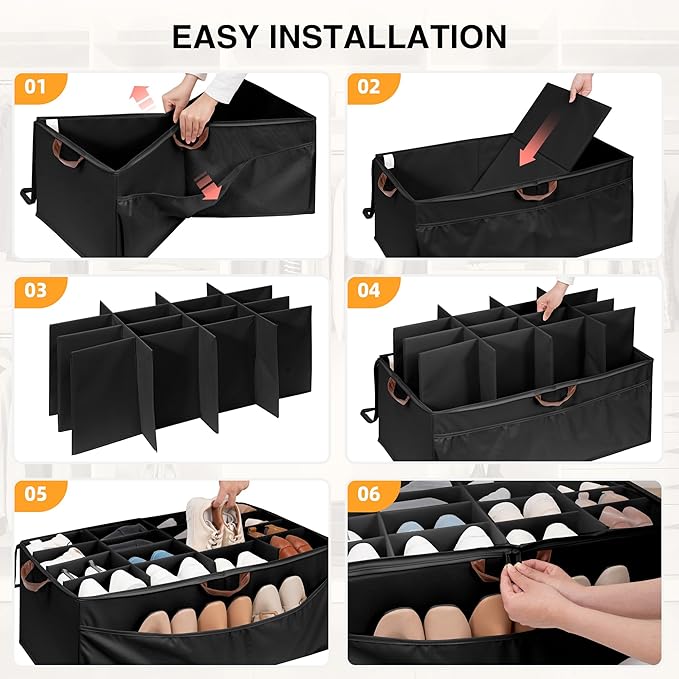 EASY INSTALLATION

01

02

03

04

05

06