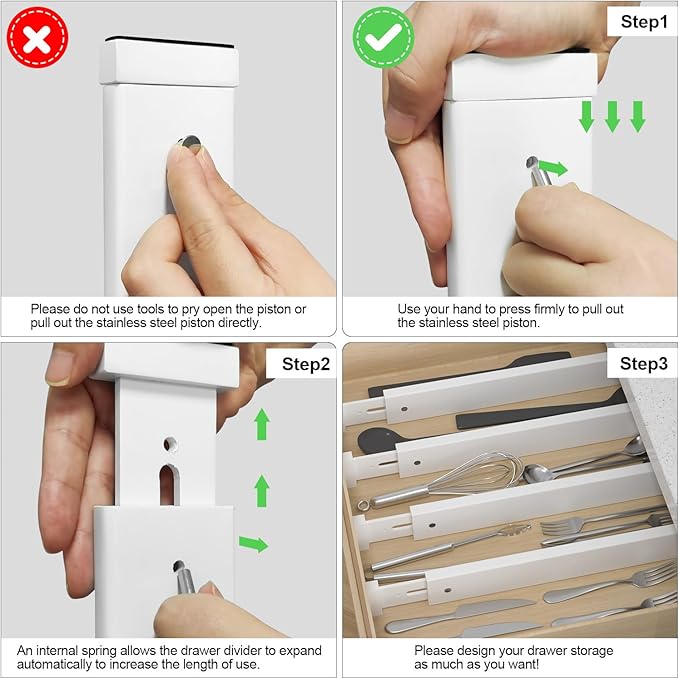 Please do not use tools to pry open the piston or pull out the stainless steel piston directly.

Step1

Use your hand to press firmly to pull out the stainless steel piston.

Step2

An internal spring allows the drawer divider to expand automatically to increase the length of use.

Step3

Please design your drawer storage as much as you want!