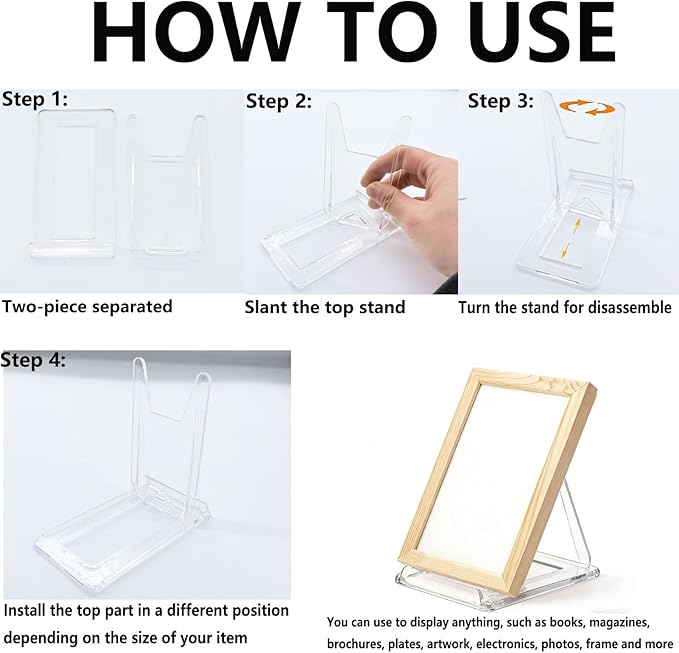 HOW TO USE

Step 1:

Two-piece separated

Step 2:

Slant the top stand

Step 3:

Turn the stand for disassemble

Step 4:

Install the top part in a different position depending on the size of your item

You can use to display anything, such as books, magazines, brochures, plates, artwork, electronics, photos, frame and more