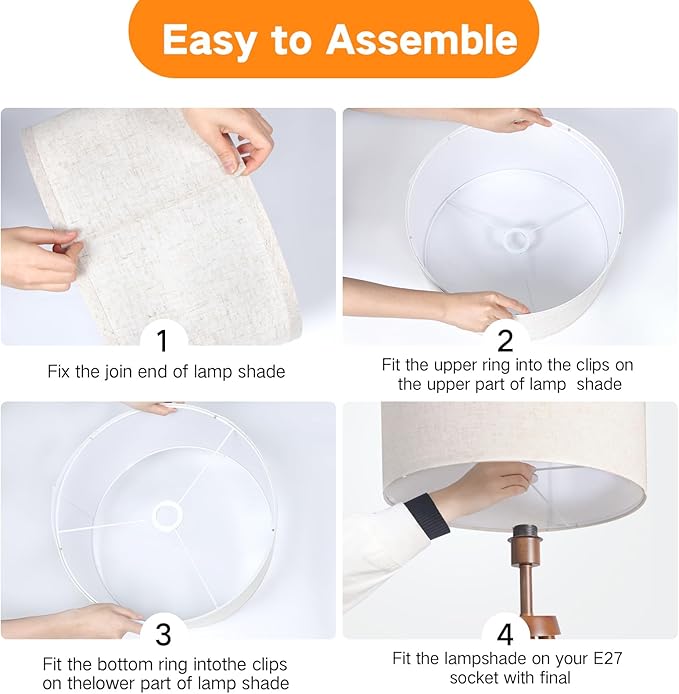 Easy to Assemble

1
Fix the join end of lamp shade

2
Fit the upper ring into the clips on the upper part of lamp shade

3
Fit the bottom ring intothe clips on thelower part of lamp shade

4
Fit the lampshade on your E27 socket with final