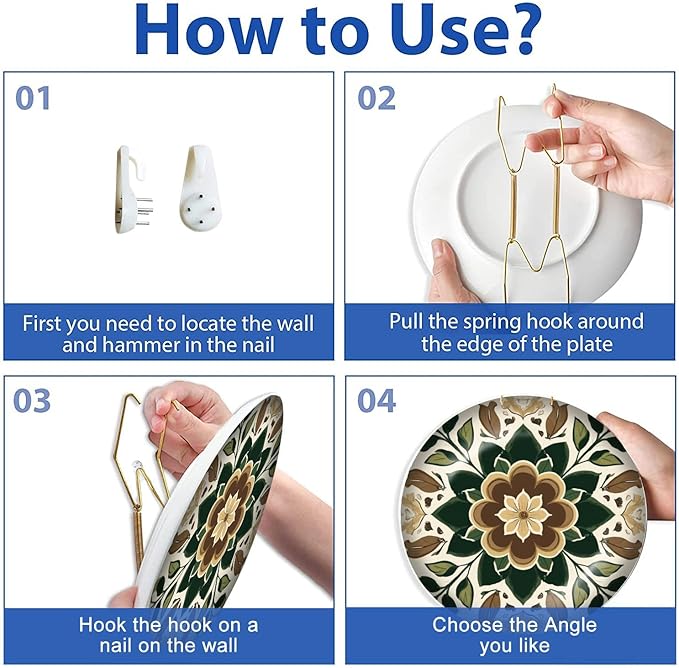 How to Use?

01

First you need to locate the wall and hammer in the nail

02

Pull the spring hook around the edge of the plate

03

Hook the hook on a nail on the wall

04

Choose the Angle you like