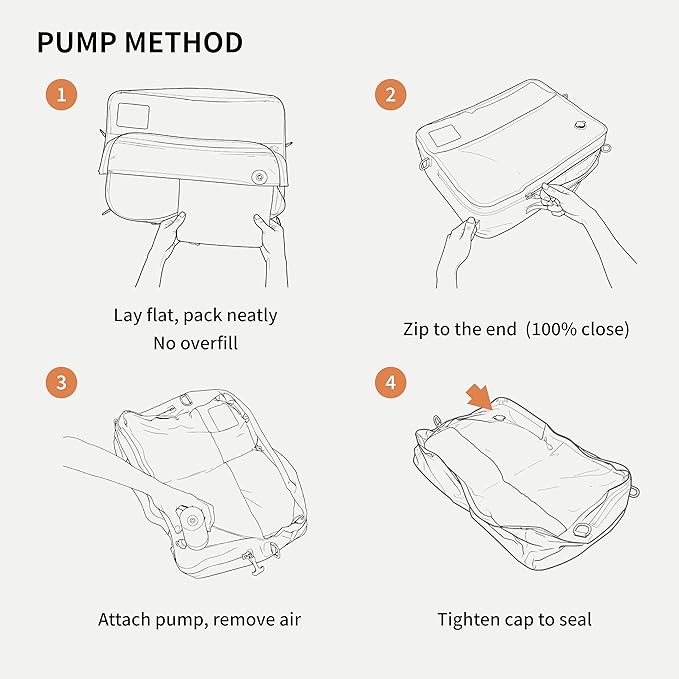 PUMP METHOD

1

Lay flat, pack neatly
No overfill

2

Zip to the end (100% close)

3

Attach pump, remove air

4

Tighten cap to seal