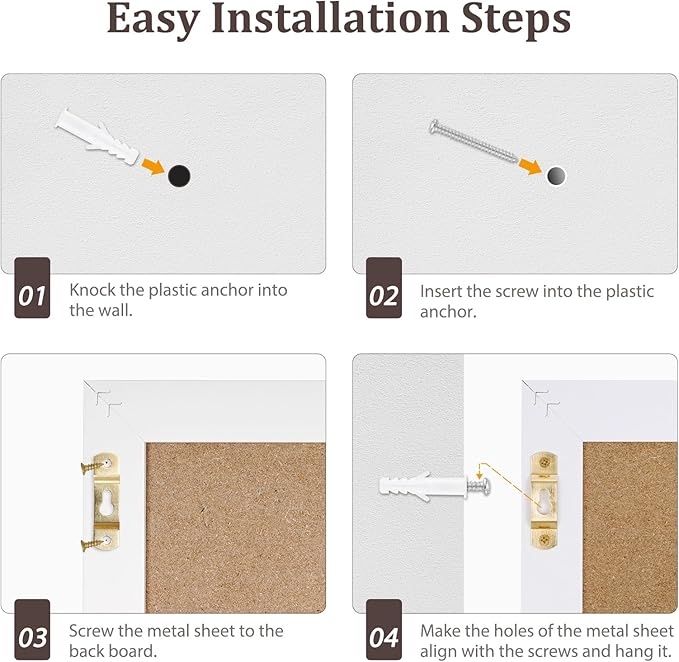 Easy Installation Steps

01 Knock the plastic anchor into the wall.

02 Insert the screw into the plastic anchor.

03 Screw the metal sheet to the back board.

04 Make the holes of the metal sheet align with the screws and hang it.