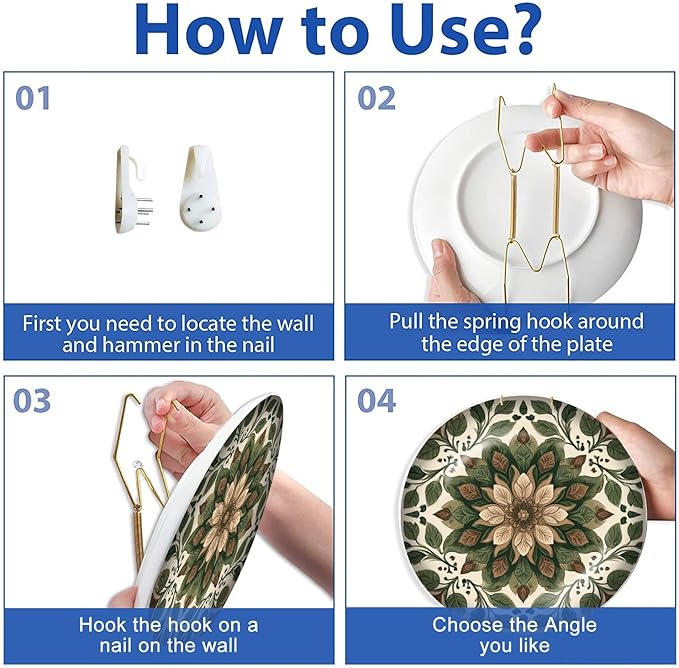 How to Use?

01

First you need to locate the wall and hammer in the nail

02

Pull the spring hook around the edge of the plate

03

Hook the hook on a nail on the wall

04

Choose the Angle you like