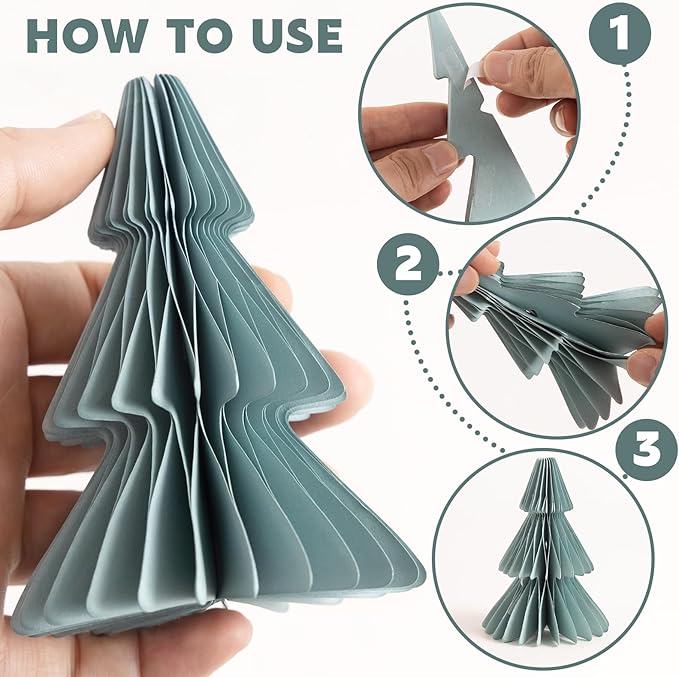 HOW TO USE

1

2

3