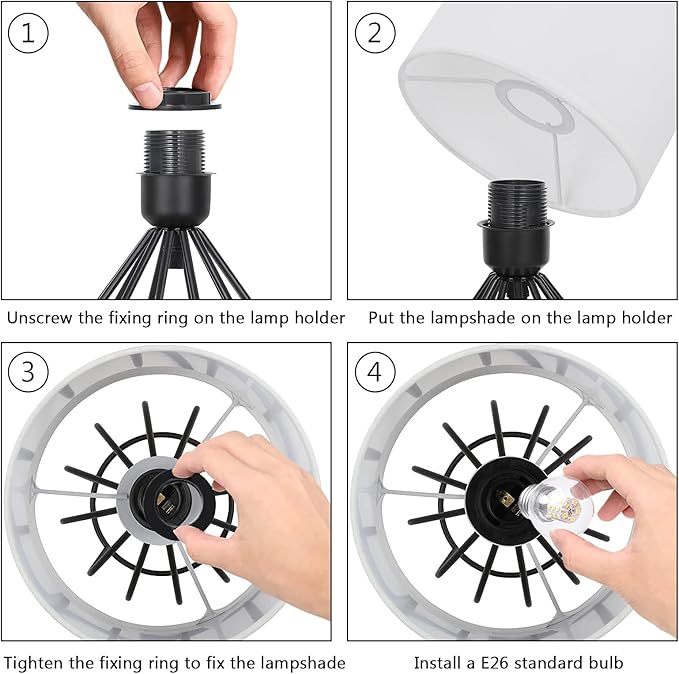 1

Unscrew the fixing ring on the lamp holder

2

Put the lampshade on the lamp holder

3

Tighten the fixing ring to fix the lampshade

4

Install a E26 standard bulb