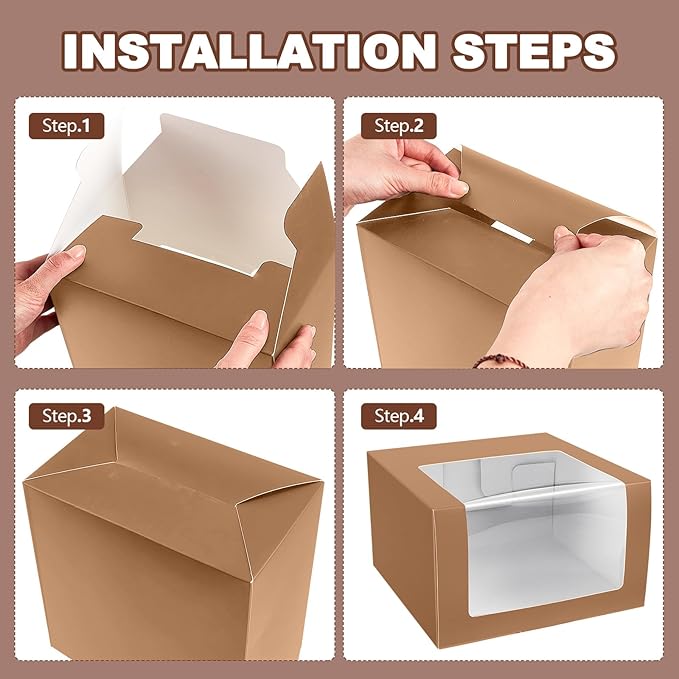 INSTALLATION STEPS

Step.1

Step.2

Step.3

Step.4