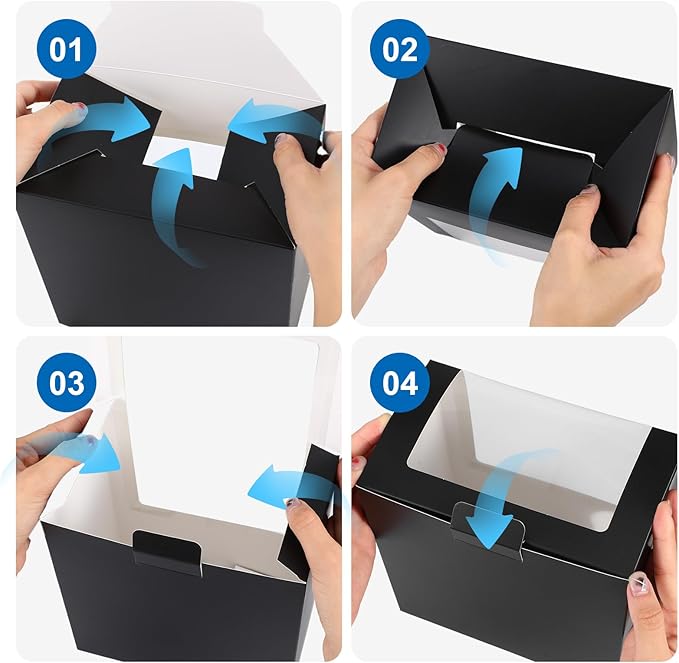 01

02

03

04