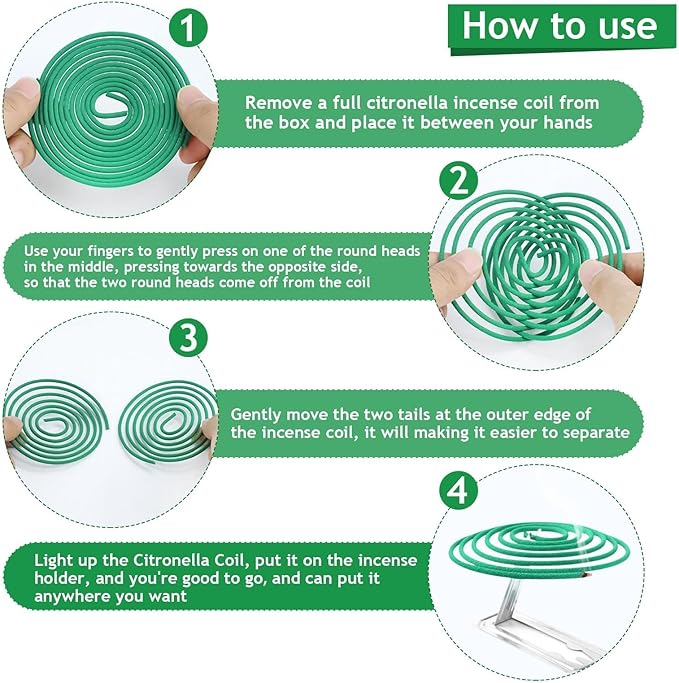 How to use

1

Remove a full citronella incense coil from the box and place it between your hands

2

Use your fingers to gently press on one of the round heads in the middle, pressing towards the opposite side, so that the two round heads come off from the coil

3

Gently move the two tails at the outer edge of the incense coil, it will making it easier to separate

4

Light up the Citronella Coil, put it on the incense holder, and you're good to go, and can put it anywhere you want