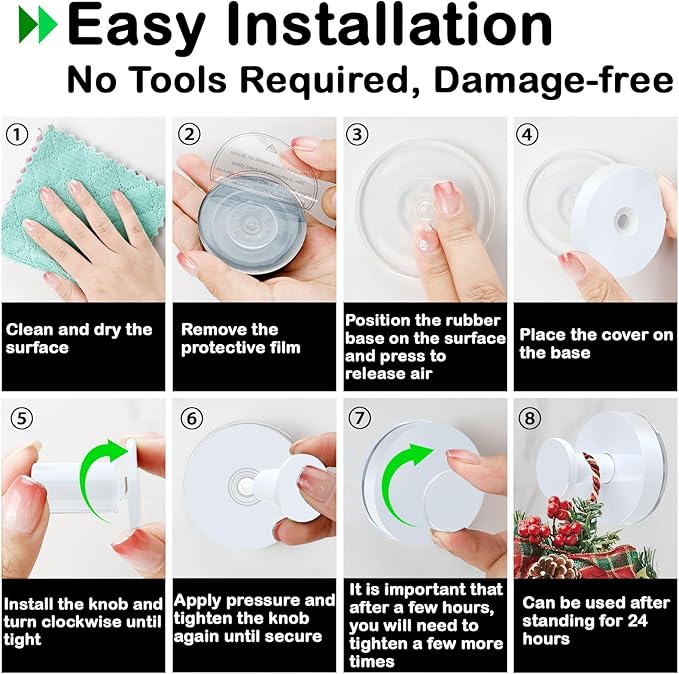 Easy Installation

No Tools Required, Damage-free

①

Clean and dry the surface

②

Remove the protective film

③

Position the rubber base on the surface and press to release air

④

Place the cover on the base

⑤

Install the knob and turn clockwise until tight

⑥

Apply pressure and tighten the knob again until secure

⑦

It is important that after a few hours, you will need to tighten a few more times

⑧

Can be used after standing for 24 hours