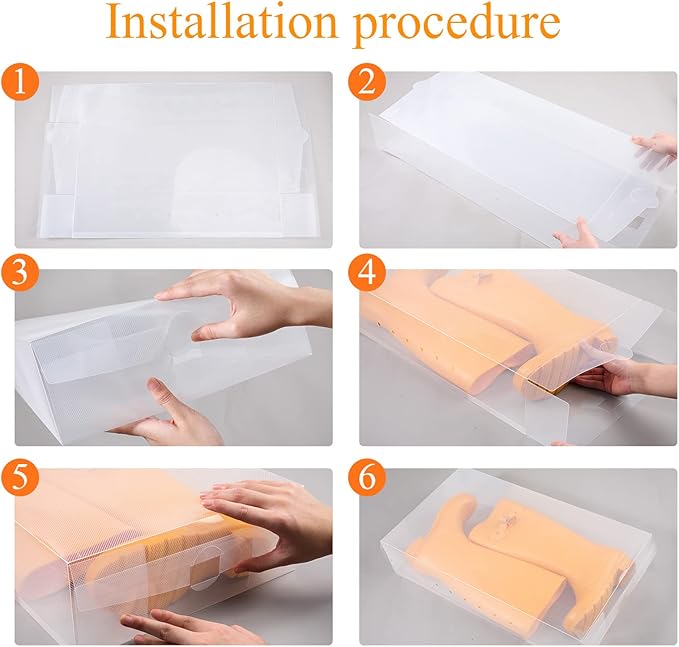 Installation procedure

1

2

3

4

5

6