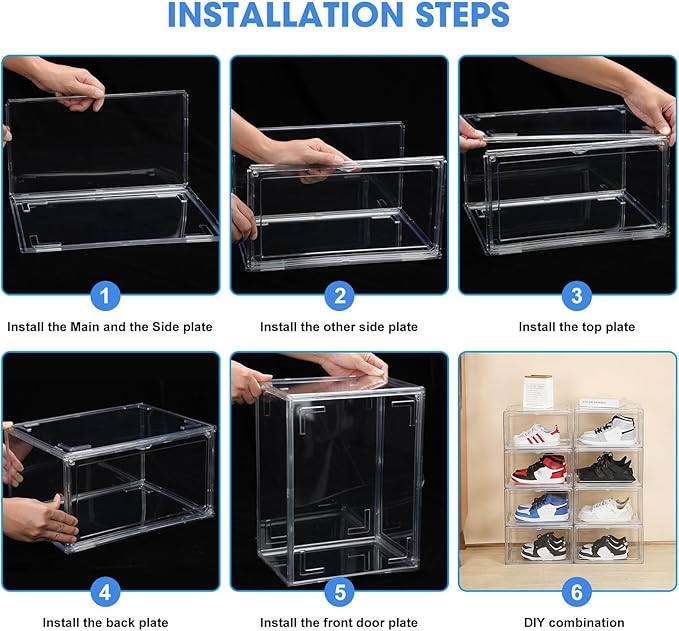 INSTALLATION STEPS

1
Install the Main and the Side plate

2
Install the other side plate

3
Install the top plate

4
Install the back plate

5
Install the front door plate

6
DIY combination