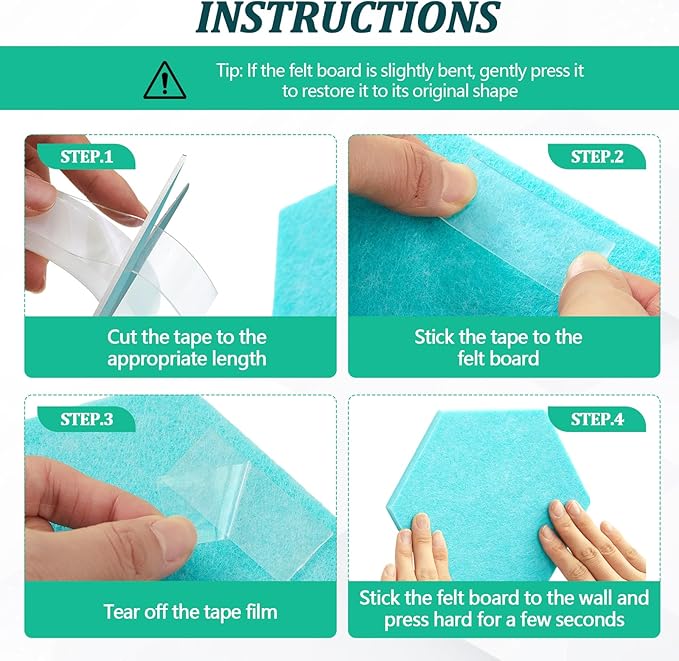 INSTRUCTIONS

Tip: If the felt board is slightly bent, gently press it to restore it to its original shape

STEP.1

Cut the tape to the appropriate length

STEP.2

Stick the tape to the felt board

STEP.3

Tear off the tape film

STEP.4

Stick the felt board to the wall and press hard for a few seconds