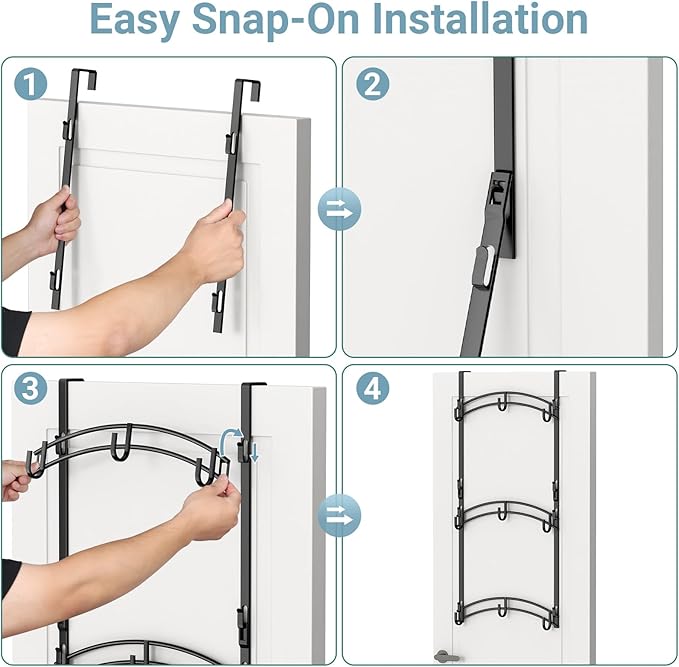 Easy Snap-On Installation

1

2

3

4