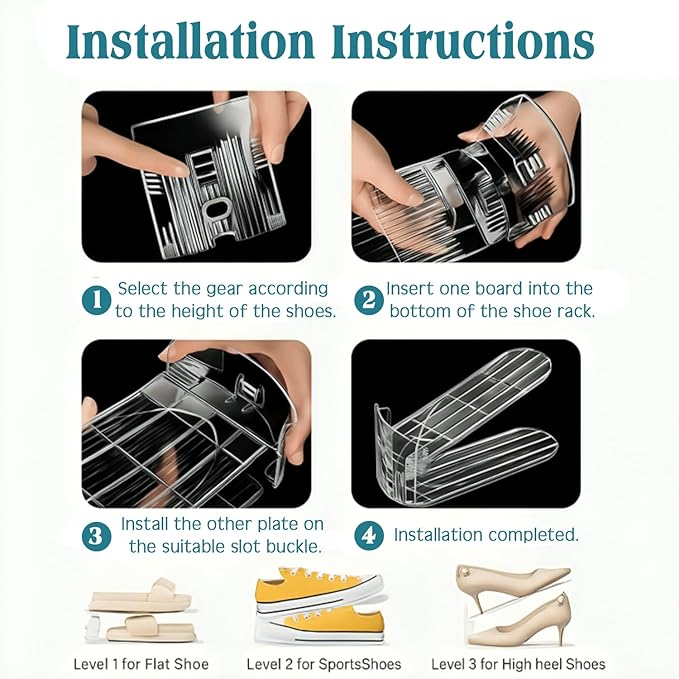 Installation Instructions

1 Select the gear according to the height of the shoes.

2 Insert one board into the bottom of the shoe rack.

3 Install the other plate on the suitable slot buckle.

4 Installation completed.

Level 1 for Flat Shoe

Level 2 for SportsShoes

Level 3 for High heel Shoes