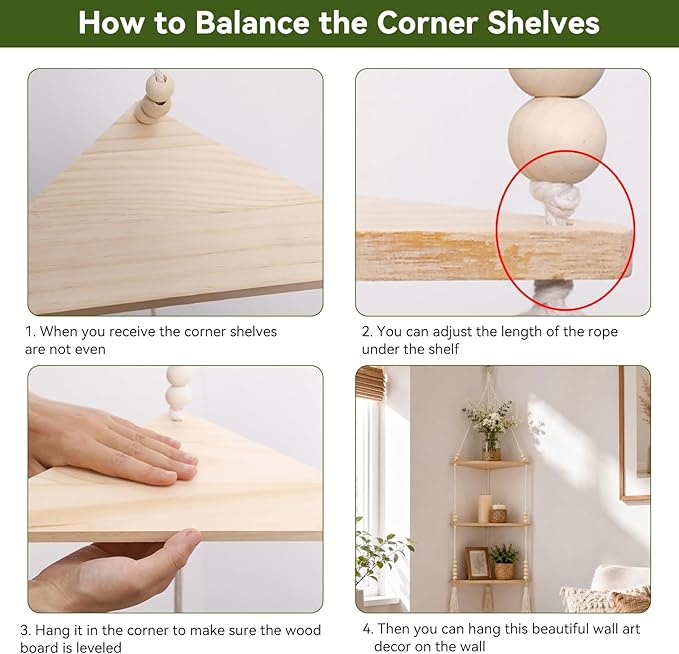 How to Balance the Corner Shelves

1. When you receive the corner shelves are not even

2. You can adjust the length of the rope under the shelf

3. Hang it in the corner to make sure the wood board is leveled

4. Then you can hang this beautiful wall art decor on the wall