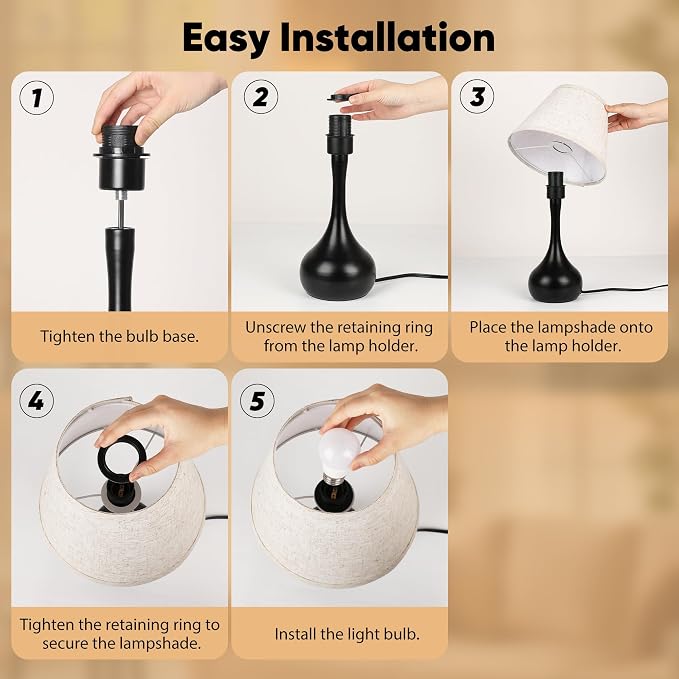 Easy Installation

1

Tighten the bulb base.

2

Unscrew the retaining ring from the lamp holder.

3

Place the lampshade onto the lamp holder.

4

Tighten the retaining ring to secure the lampshade.

5

Install the light bulb.