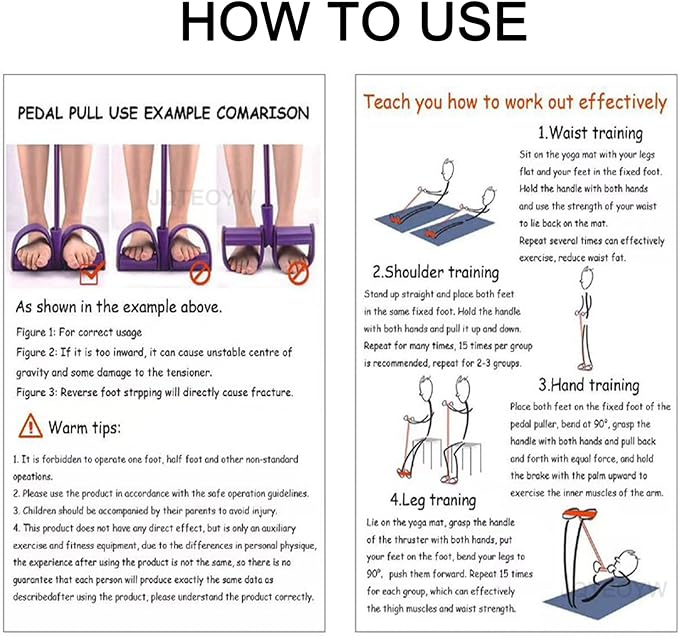 HOW TO USE

PEDAL PULL USE EXAMPLE COMARISON

JOTEOYW

As shown in the example above.

Figure 1: For correct usage

Figure 2: If it is too inward, it can cause unstable centre of gravity and some damage to the tensioner.

Figure 3: Reverse foot strpping will directly cause fracture.

Warm tips:

1. It is forbidden to operate one foot, half foot and other non-standard opeations.

2. Please use the product in accordance with the safe operation guidelines.

3. Children should be accompanied by their parents to avoid injury.

4. This product does not have any direct effect, but is only an auxiliary exercise and fitness equipment, due to the differences in personal physique, the experience after using the product is not the same, so there is no guarantee that each person will produce exactly the same data as describedafter using the product, please understand the product correctly.

Teach you how to work out effectively

1.Waist training

Sit on the yoga mat with your legs flat and your feet in the fixed foot. Hold the handle with both hands and use the strength of your waist to lie back on the mat.

Repeat several times can effectively exercise, reduce waist fat.

2.Shoulder training

Stand up straight and place both feet in the same fixed foot. Hold the handle with both hands and pull it up and down. Repeat for many times, 15 times per group is recommended, repeat for 2-3 groups.

3.Hand training

Place both feet on the fixed foot of the pedal puller, bend at 90°, grasp the handle with both hands and pull back and forth with equal force, and hold the brake with the palm upward to exercise the inner muscles of the arm.

4.Leg traning

Lie on the yoga mat, grasp the handle of the thruster with both hands, put your feet on the foot, bend your legs to 90°, push them forward. Repeat 15 times for each group, which can effectively the thigh muscles and waist strength.

JOTEOYW