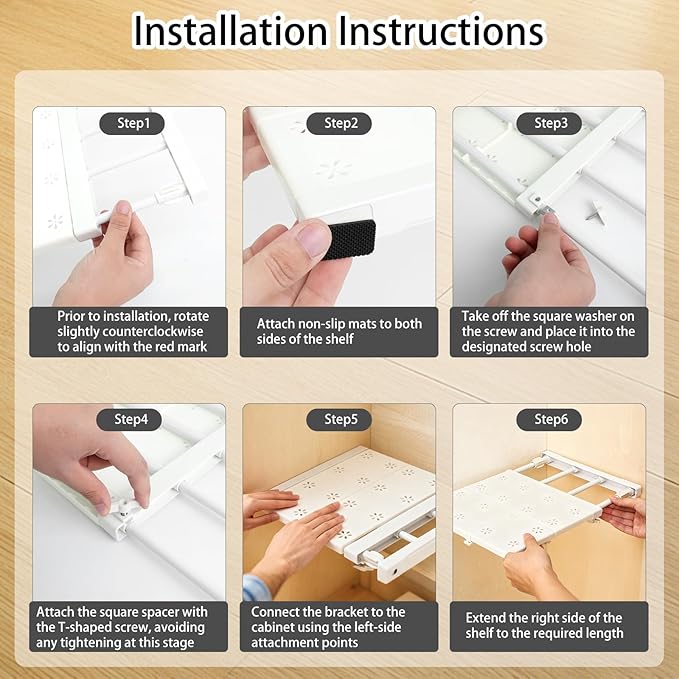 Installation Instructions

Step1

Prior to installation, rotate slightly counterclockwise to align with the red mark

Step2

Attach non-slip mats to both sides of the shelf

Step3

Take off the square washer on the screw and place it into the designated screw hole

Step4

Attach the square spacer with the T-shaped screw, avoiding any tightening at this stage

Step5

Connect the bracket to the cabinet using the left-side attachment points

Step6

Extend the right side of the shelf to the required length