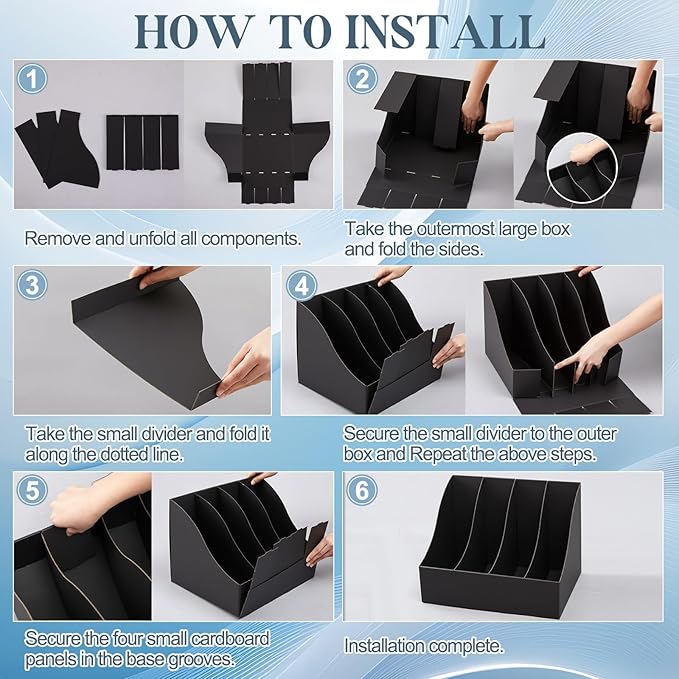 HOW TO INSTALL

1

Remove and unfold all components.

2

Take the outermost large box and fold the sides.

3

Take the small divider and fold it along the dotted line.

4

Secure the small divider to the outer box and Repeat the above steps.

5

Secure the four small cardboard panels in the base grooves.

6

Installation complete.