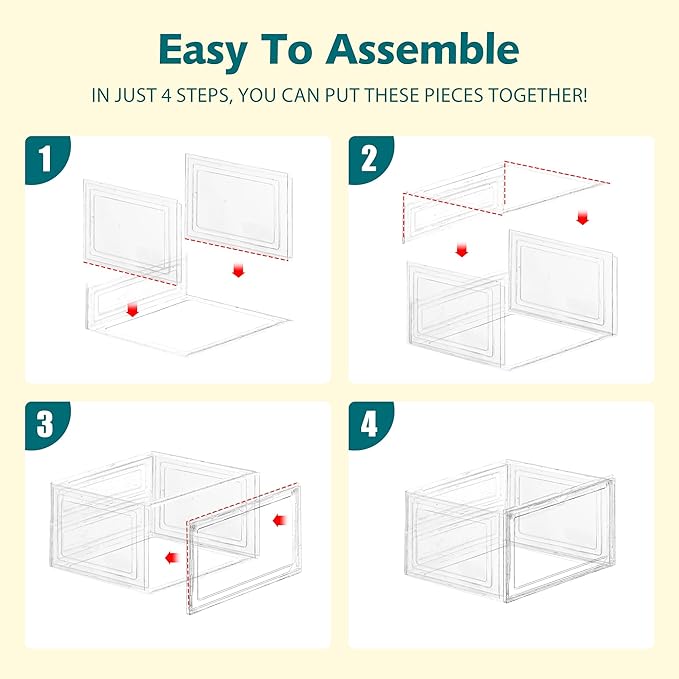 Easy To Assemble

IN JUST 4 STEPS, YOU CAN PUT THESE PIECES TOGETHER!

1

2

3

4