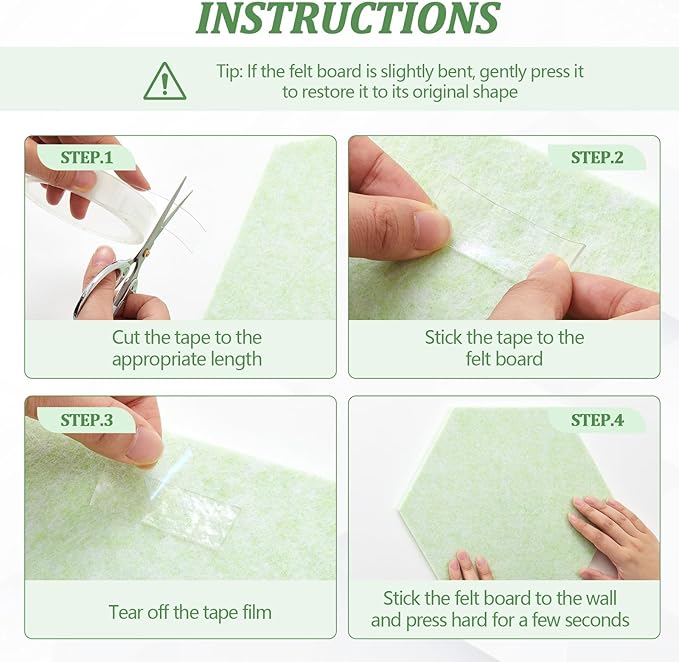 INSTRUCTIONS

Tip: If the felt board is slightly bent, gently press it to restore it to its original shape

STEP.1

Cut the tape to the appropriate length

STEP.2

Stick the tape to the felt board

STEP.3

Tear off the tape film

STEP.4

Stick the felt board to the wall and press hard for a few seconds