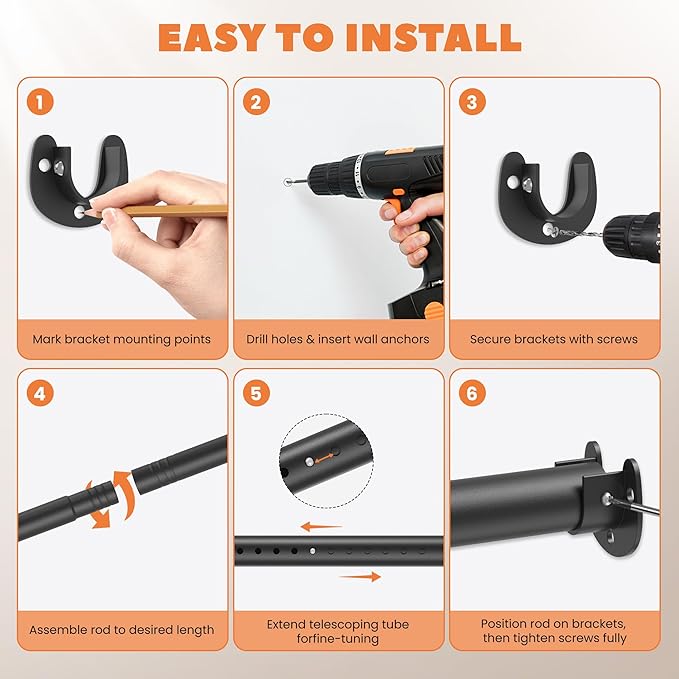 EASY TO INSTALL

1

Mark bracket mounting points

2

Drill holes & insert wall anchors

3

Secure brackets with screws

4

Assemble rod to desired length

5

Extend telescoping tube forfine-tuning

6

Position rod on brackets, then tighten screws fully