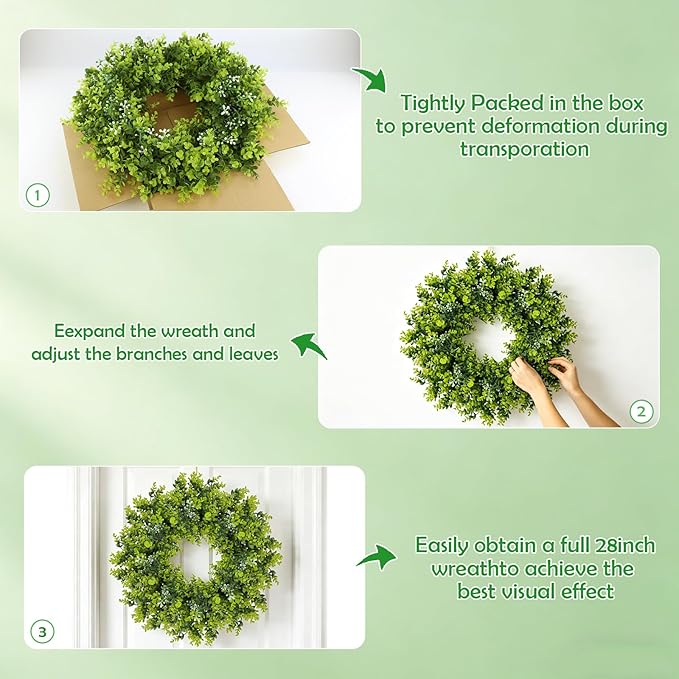 1

Tightly Packed in the box to prevent deformation during transporation

Eexpand the wreath and adjust the branches and leaves

2

3

Easily obtain a full 28inch wreathto achieve the best visual effect