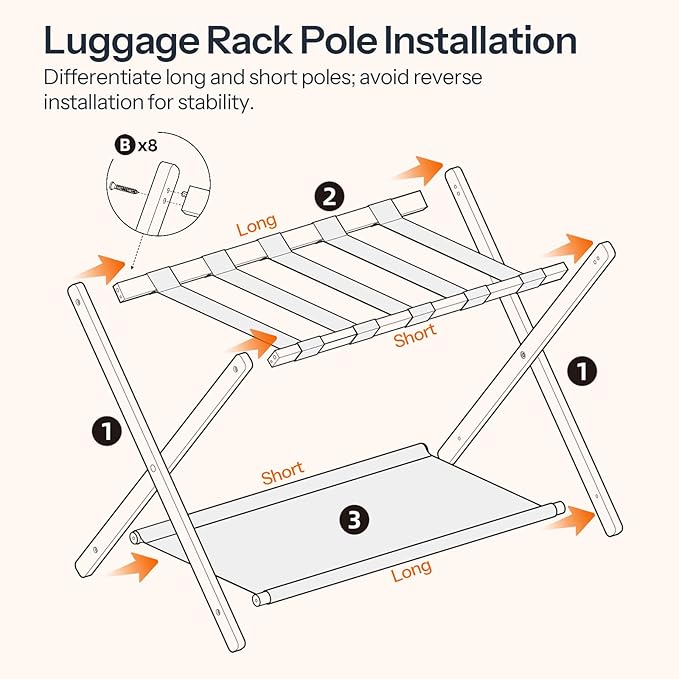 Luggage Rack Pole Installation

Differentiate long and short poles; avoid reverse installation for stability.

B x8

2

Long

Short

1

1

Short

3

Long