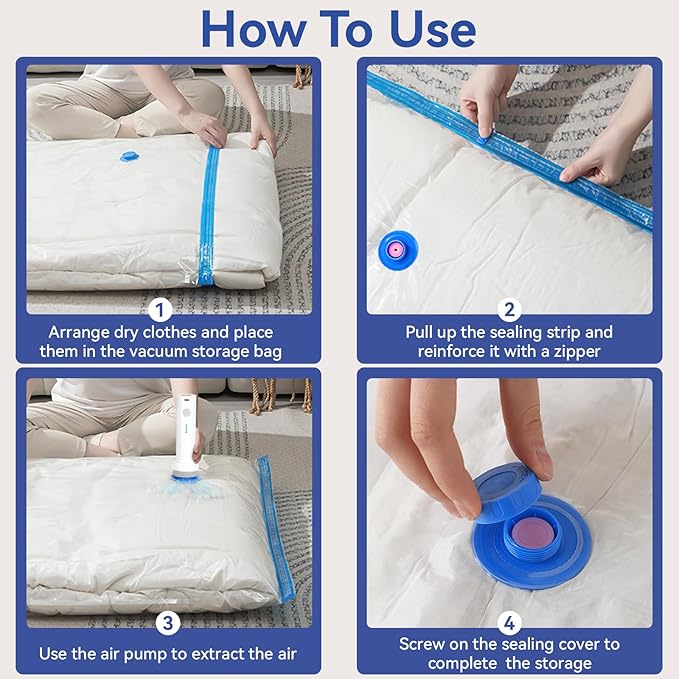 How To Use

1
Arrange dry clothes and place them in the vacuum storage bag

2
Pull up the sealing strip and reinforce it with a zipper

3
Use the air pump to extract the air

4
Screw on the sealing cover to complete the storage