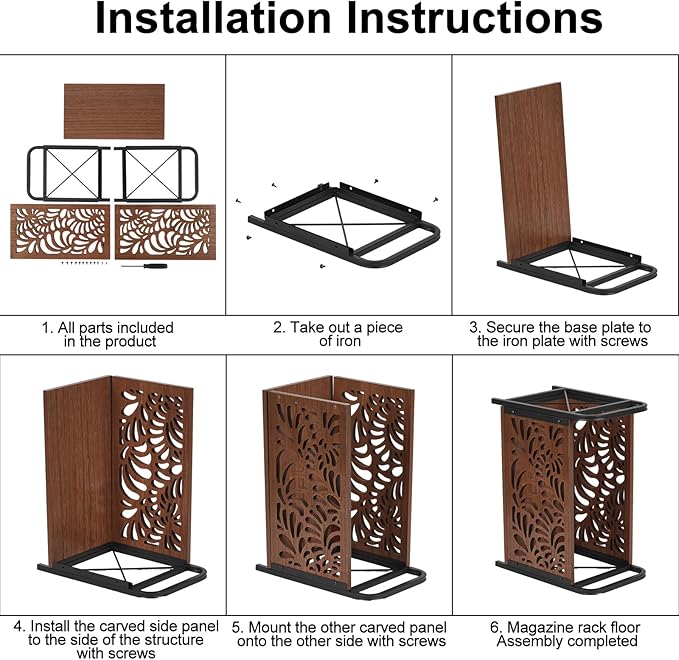 Installation Instructions

1. All parts included in the product

2. Take out a piece of iron

3. Secure the base plate to the iron plate with screws

4. Install the carved side panel to the side of the structure with screws

5. Mount the other carved panel onto the other side with screws

6. Magazine rack floor Assembly completed