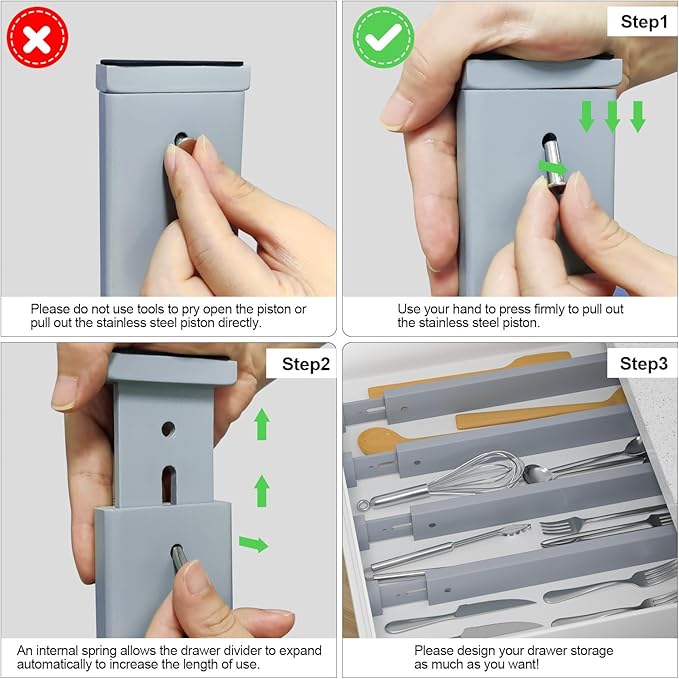 Please do not use tools to pry open the piston or pull out the stainless steel piston directly.

Step1

Use your hand to press firmly to pull out the stainless steel piston.

Step2

An internal spring allows the drawer divider to expand automatically to increase the length of use.

Step3

Please design your drawer storage as much as you want!