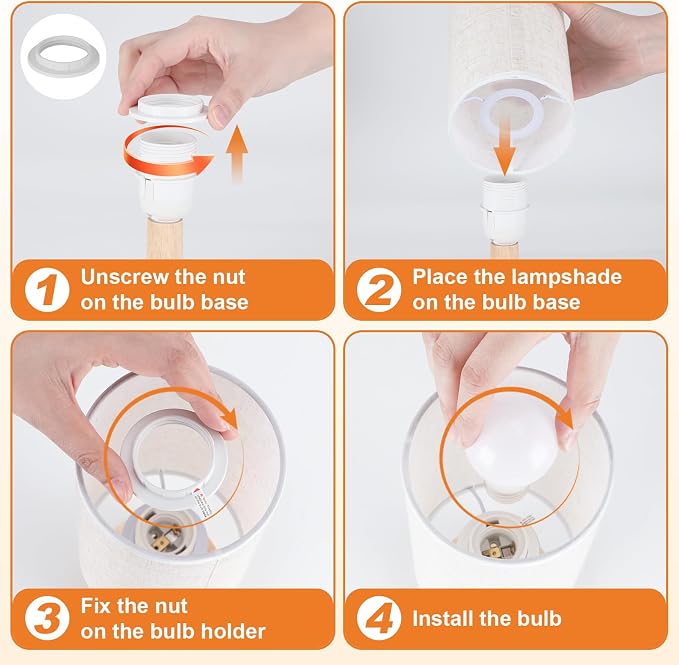 1 Unscrew the nut on the bulb base

2 Place the lampshade on the bulb base

3 Fix the nut on the bulb holder

4 Install the bulb