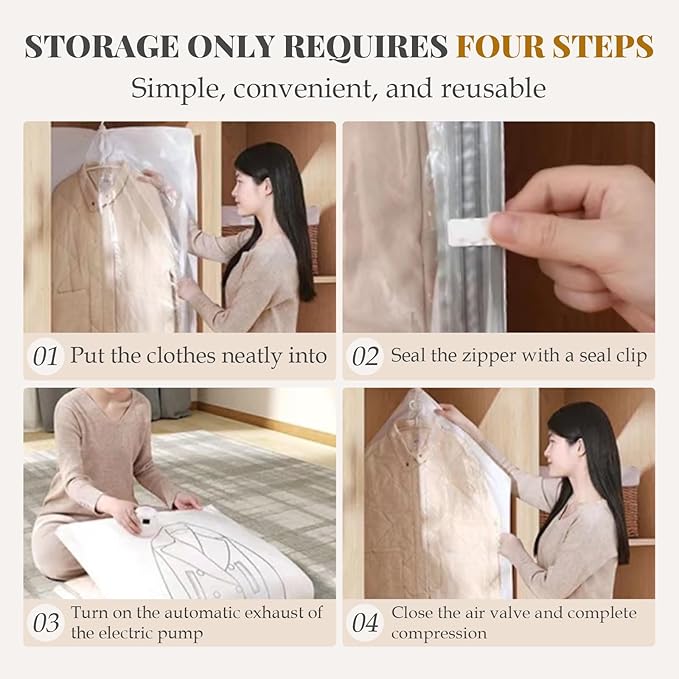 STORAGE ONLY REQUIRES FOUR STEPS

Simple, convenient, and reusable

01 Put the clothes neatly into

02 Seal the zipper with a seal clip

03 Turn on the automatic exhaust of the electric pump

04 Close the air valve and complete compression