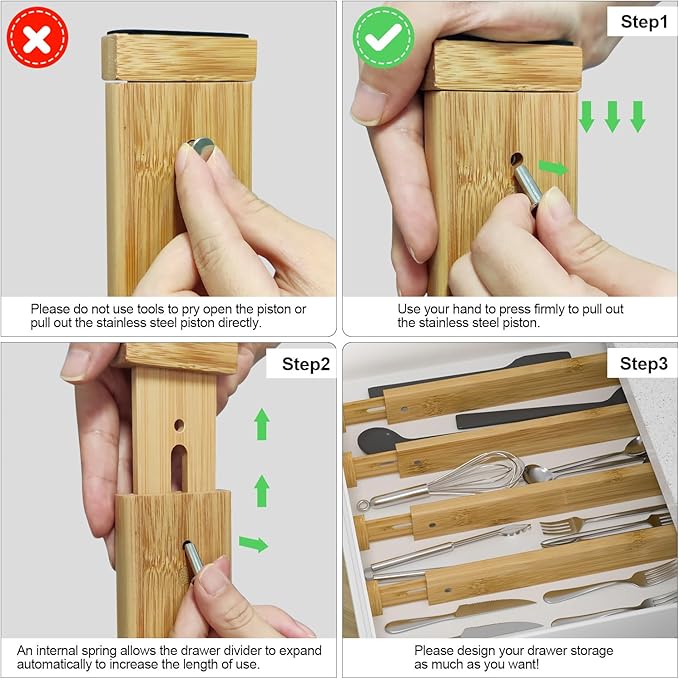 Please do not use tools to pry open the piston or pull out the stainless steel piston directly.

Step1

Use your hand to press firmly to pull out the stainless steel piston.

Step2

An internal spring allows the drawer divider to expand automatically to increase the length of use.

Step3

Please design your drawer storage as much as you want!