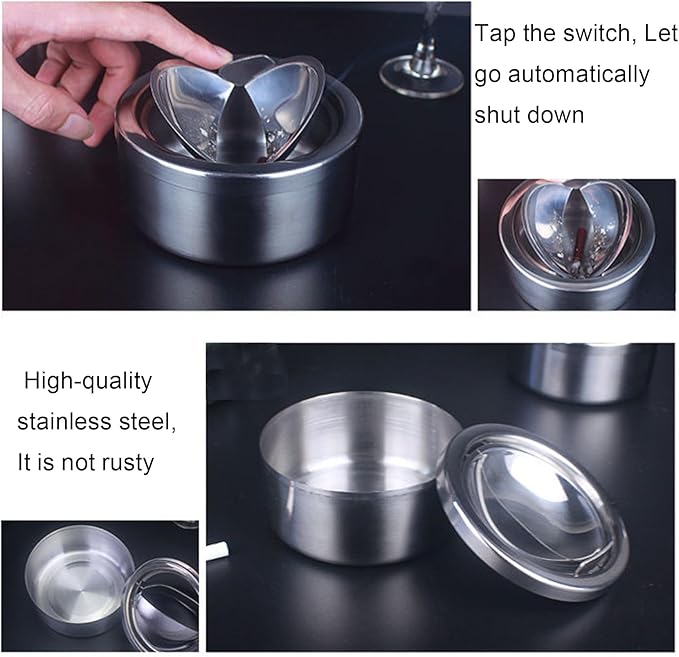 Tap the switch, Let go automatically shut down

High-quality stainless steel, It is not rusty