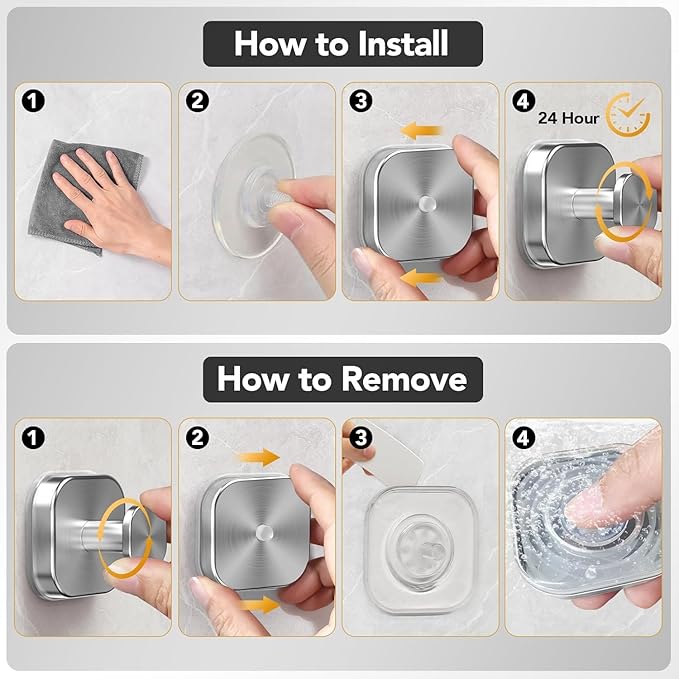 How to Install

1

2

3

4 24 Hour

How to Remove

1

2

3

4