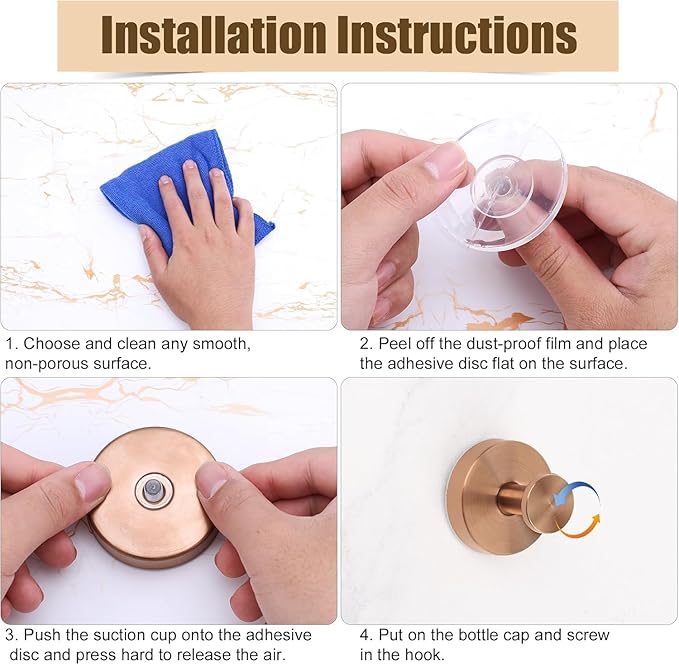 Installation Instructions

1. Choose and clean any smooth, non-porous surface.

2. Peel off the dust-proof film and place the adhesive disc flat on the surface.

3. Push the suction cup onto the adhesive disc and press hard to release the air.

4. Put on the bottle cap and screw in the hook.